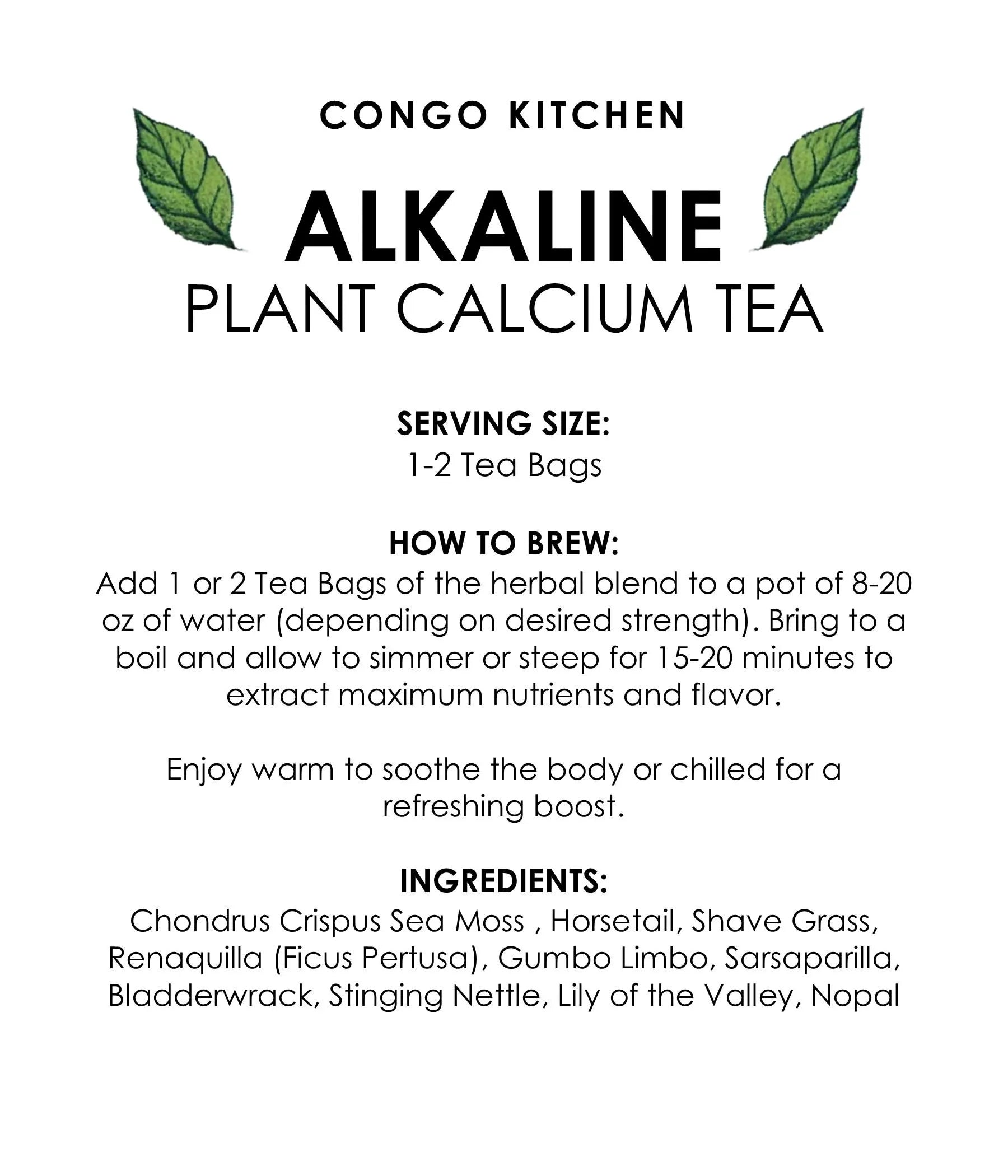 CONGO KITCHEN

ALKALINE
PLANT CALCIUM TEA

SERVING SIZE:
1-2 Tea Bags

HOW TO BREW:
Add 1 or 2 Tea Bags of the herbal blend to a pot of 8-20 oz of water (depending on desired strength). Bring to a boil and allow to simmer or steep for 15-20 minutes to extract maximum nutrients and flavor.

Enjoy warm to soothe the body or chilled for a refreshing boost.

INGREDIENTS:
Chondrus Crispus Sea Moss , Horsetail, Shave Grass, Renaquilla (Ficus Pertusa), Gumbo Limbo, Sarsaparilla, Bladderwrack, Stinging Nettle, Lily of the Valley, Nopal